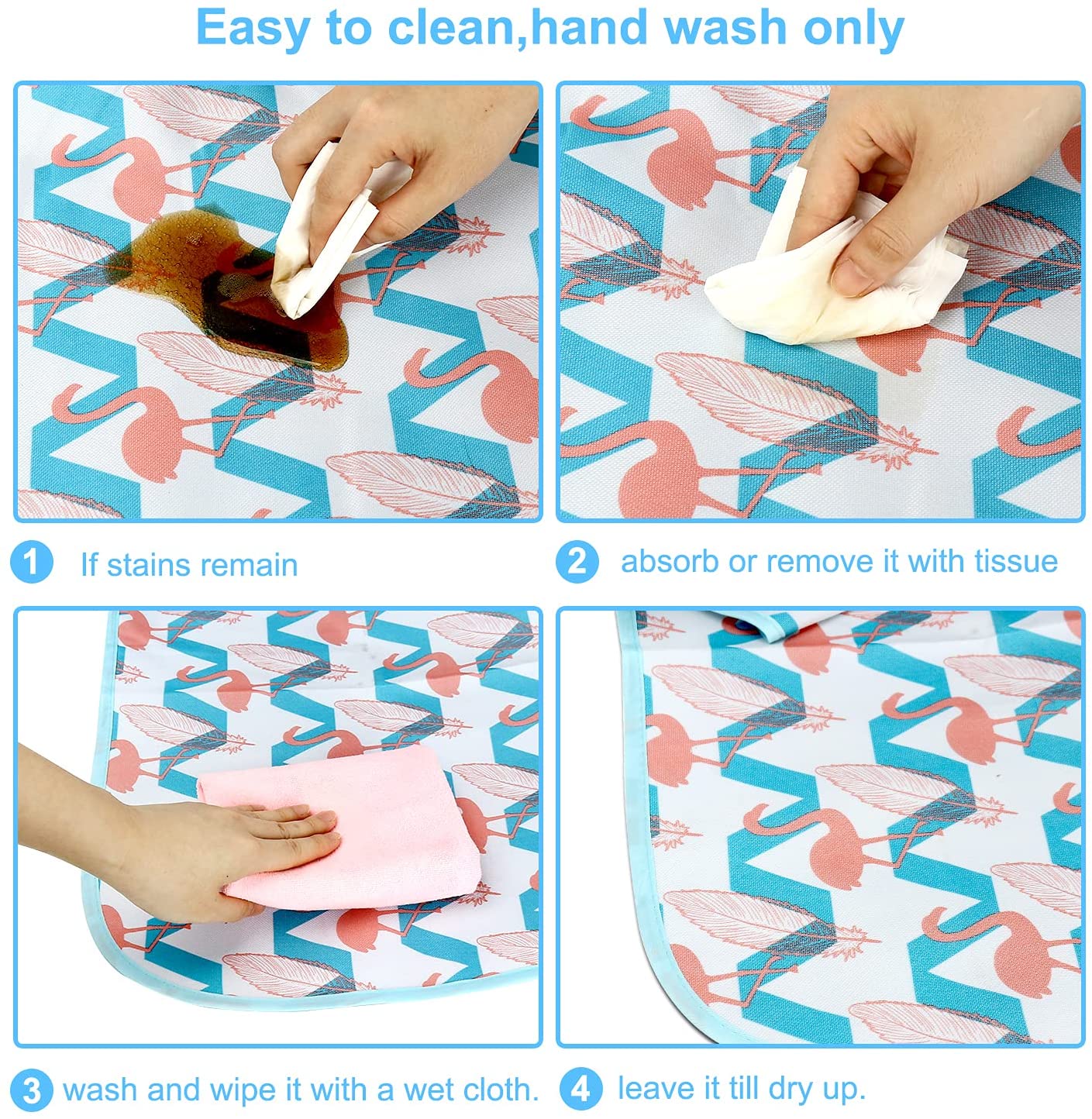 Easy to clean,hand wash only

1 If stains remain

2 absorb or remove it with tissue

3 wash and wipe it with a wet cloth.

4 leave it till dry up.